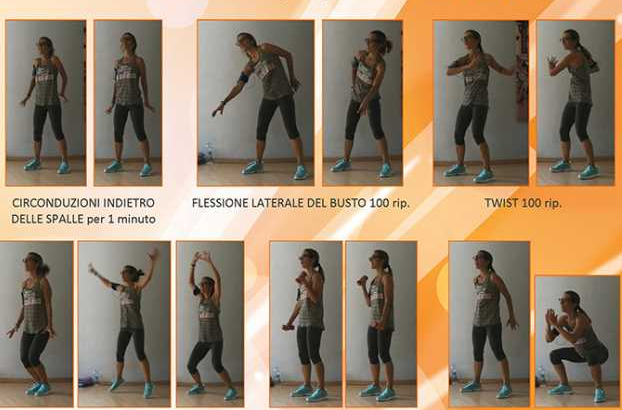 CIRCONDUZIONI INDIETRO DELLE SPALLE per 1 minuto

FLESSIONE LATERALE DEL BUSTO 100 rip.

TWIST 100 rip.